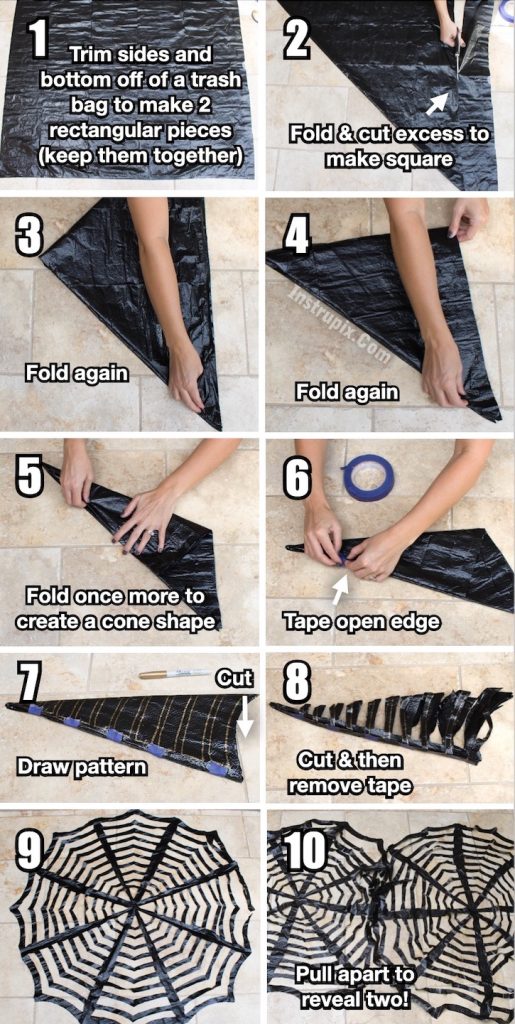 1 Trim sides and bottom off of a trash bag to make 2 rectangular pieces (keep them together)

2 Fold & cut excess to make square

3 Fold again

4 Instrupix.Com Fold again

5 Fold once more to create a cone shape

6 Tape open edge

7 Cut Draw pattern

8 Cut & then remove tape

9

10 Pull apart to reveal two!