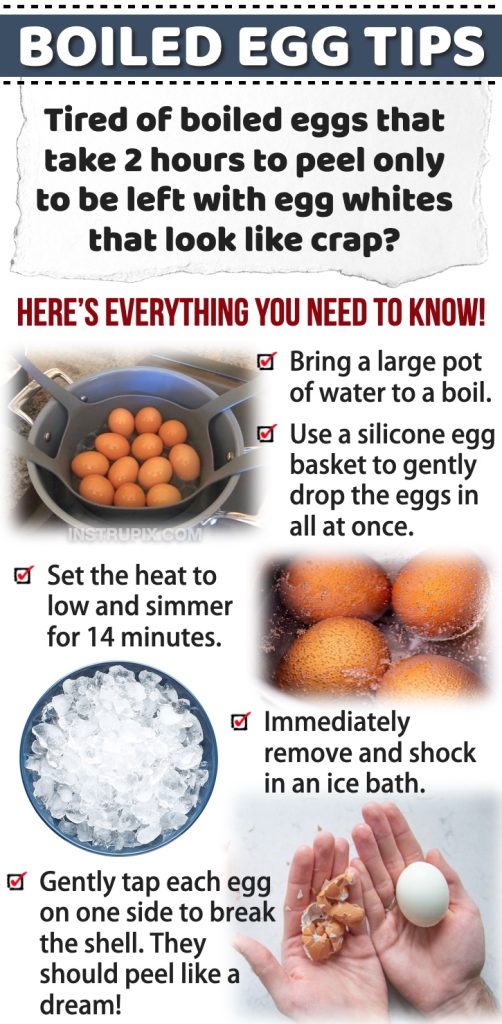 BOILED EGG TIPS

Tired of boiled eggs that take 2 hours to peel only to be left with egg whites that look like crap?

HERE'S EVERYTHING YOU NEED TO KNOW!

☑ Bring a large pot of water to a boil.

☑ Use a silicone egg basket to gently drop the eggs in all at once.

INSTRUPIX.COM

☑ Set the heat to low and simmer for 14 minutes.

☑ Immediately remove and shock in an ice bath.

☑ Gently tap each egg on one side to break the shell. They should peel like a dream!